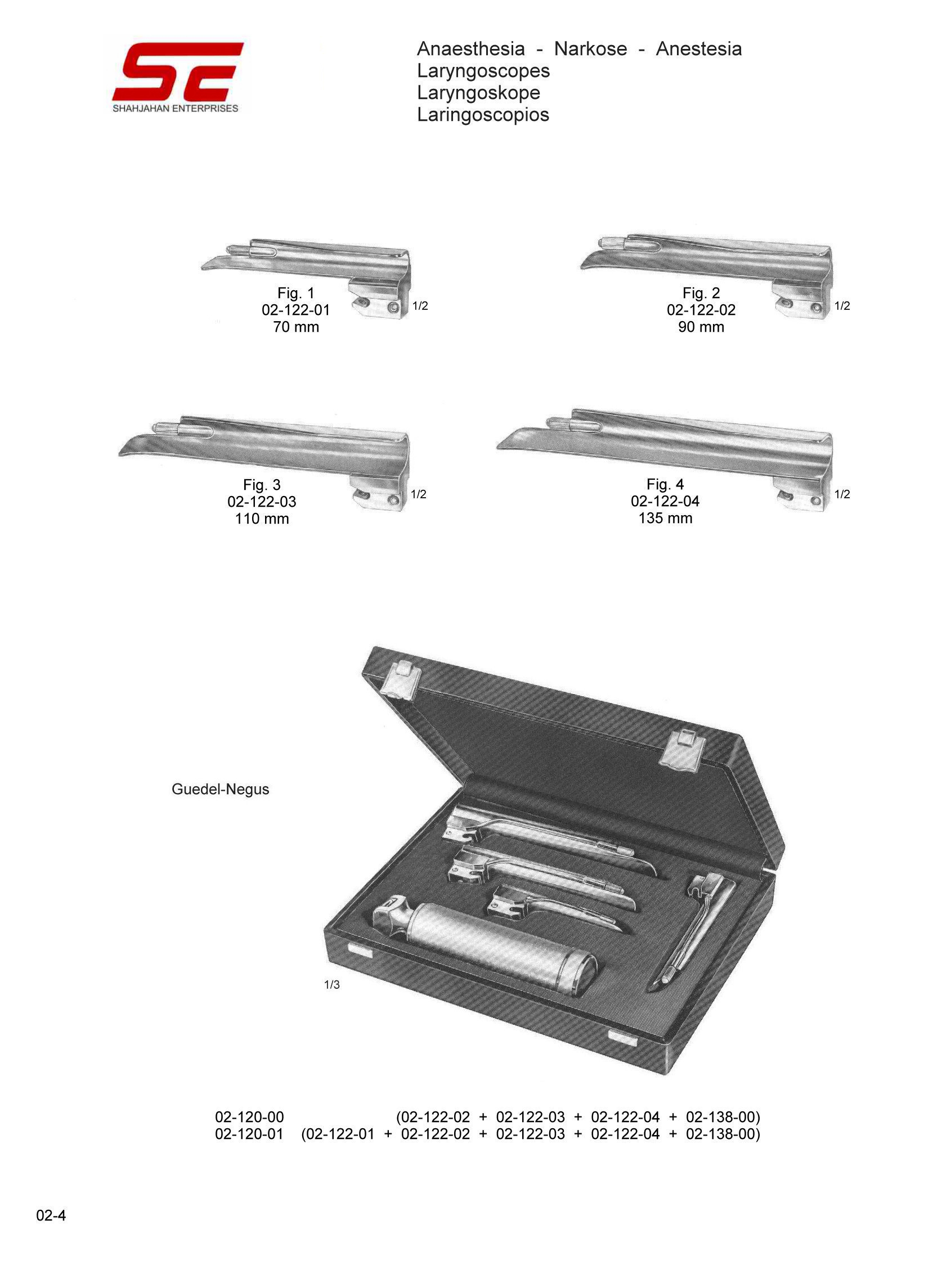 SE
SHAHJAHAN ENTERPRISES

Anaesthesia - Narkose - Anestesia
Laryngoscopes
Laryngoskope
Laringoscopios

Fig. 1
02-122-01
70 mm
1/2

Fig. 2
02-122-02
90 mm
1/2

Fig. 3
02-122-03
110 mm
1/2

Fig. 4
02-122-04
135 mm
1/2

Guedel-Negus

1/3

02-120-00 (02-122-02 + 02-122-03 + 02-122-04 + 02-138-00)
02-120-01 (02-122-01 + 02-122-02 + 02-122-03 + 02-122-04 + 02-138-00)

02-4