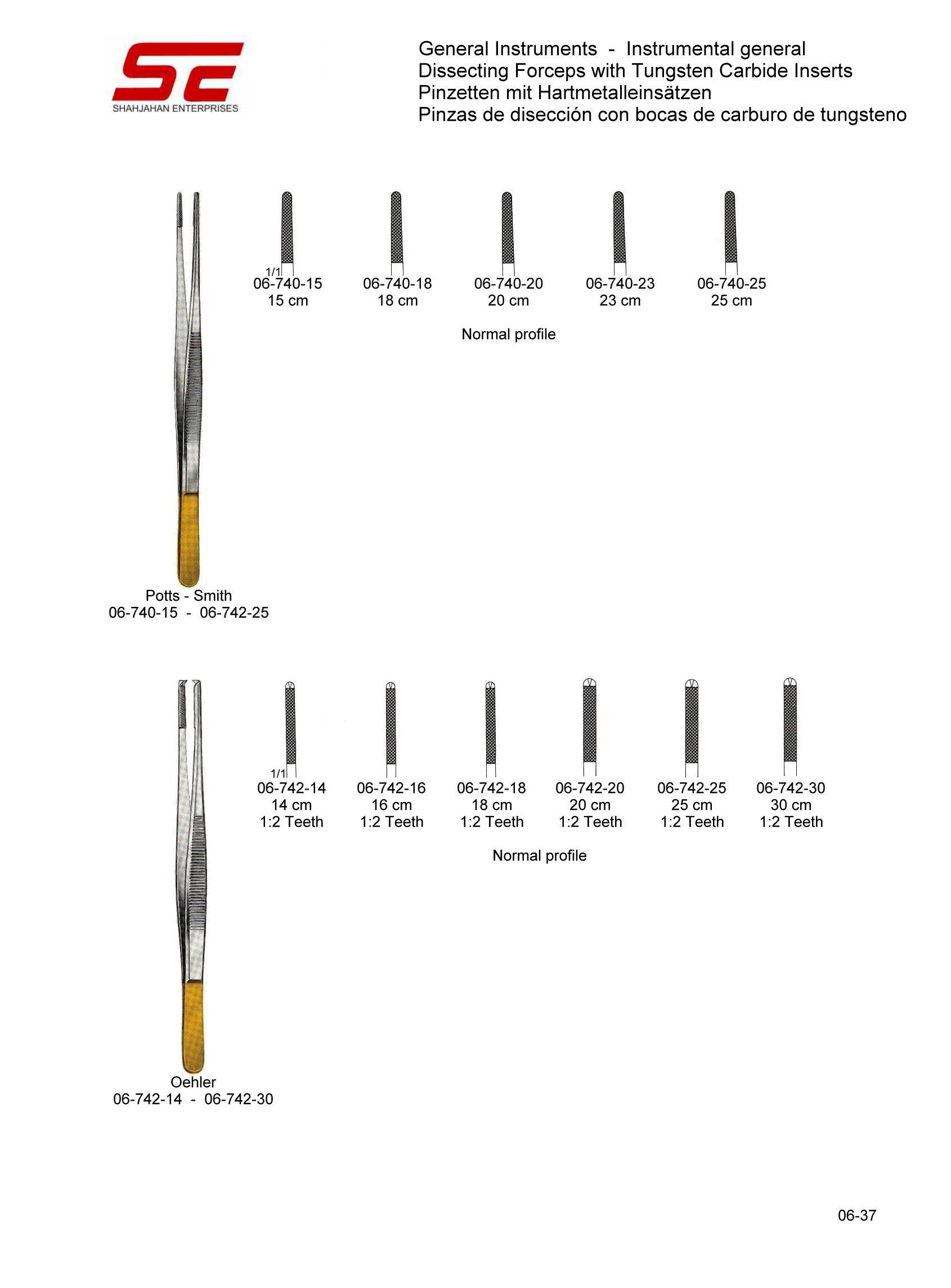 SE
SHAHJAHAN ENTERPRISES

General Instruments - Instrumental general
Dissecting Forceps with Tungsten Carbide Inserts
Pinzetten mit Hartmetalleinsätzen
Pinzas de disección con bocas de carburo de tungsteno

1/1
06-740-15
15 cm

06-740-18
18 cm

06-740-20
20 cm

06-740-23
23 cm

06-740-25
25 cm

Normal profile

Potts - Smith
06-740-15 - 06-742-25

1/1
06-742-14
14 cm
1:2 Teeth

06-742-16
16 cm
1:2 Teeth

06-742-18
18 cm
1:2 Teeth

06-742-20
20 cm
1:2 Teeth

06-742-25
25 cm
1:2 Teeth

06-742-30
30 cm
1:2 Teeth

Normal profile

Oehler
06-742-14 - 06-742-30

06-37