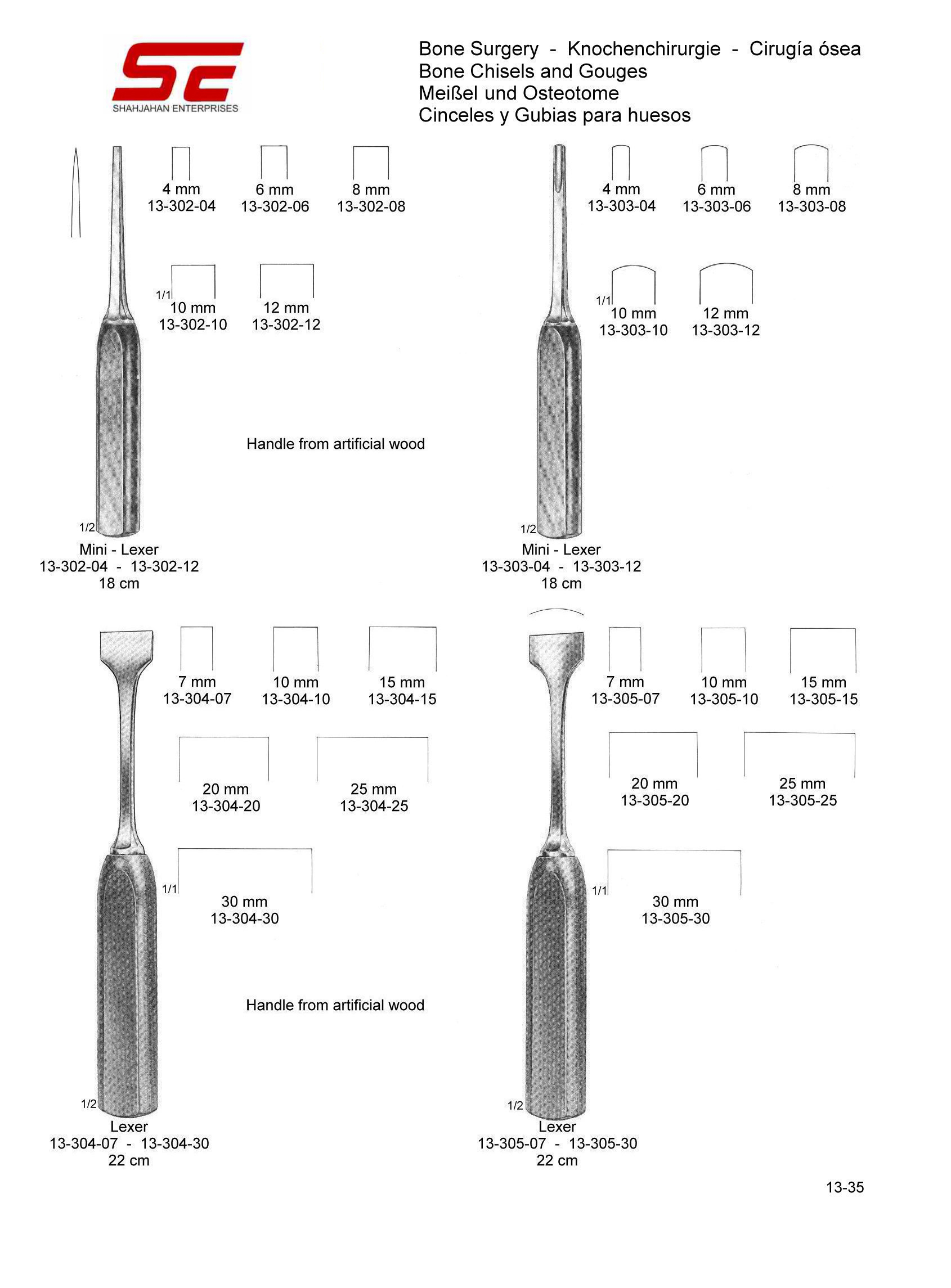 SE
SHAHJAHAN ENTERPRISES

Bone Surgery - Knochenchirurgie - Cirugía ósea
Bone Chisels and Gouges
Meißel und Osteotome
Cinceles y Gubias para huesos

4 mm
13-302-04

6 mm
13-302-06

8 mm
13-302-08

1/1
10 mm
13-302-10

12 mm
13-302-12

Handle from artificial wood

1/2
Mini - Lexer
13-302-04 - 13-302-12
18 cm

4 mm
13-303-04

6 mm
13-303-06

8 mm
13-303-08

1/1
10 mm
13-303-10

12 mm
13-303-12

1/2
Mini - Lexer
13-303-04 - 13-303-12
18 cm

7 mm
13-304-07

10 mm
13-304-10

15 mm
13-304-15

20 mm
13-304-20

25 mm
13-304-25

1/1
30 mm
13-304-30

Handle from artificial wood

1/2
Lexer
13-304-07 - 13-304-30
22 cm

7 mm
13-305-07

10 mm
13-305-10

15 mm
13-305-15

20 mm
13-305-20

25 mm
13-305-25

1/1
30 mm
13-305-30

1/2
Lexer
13-305-07 - 13-305-30
22 cm

13-35