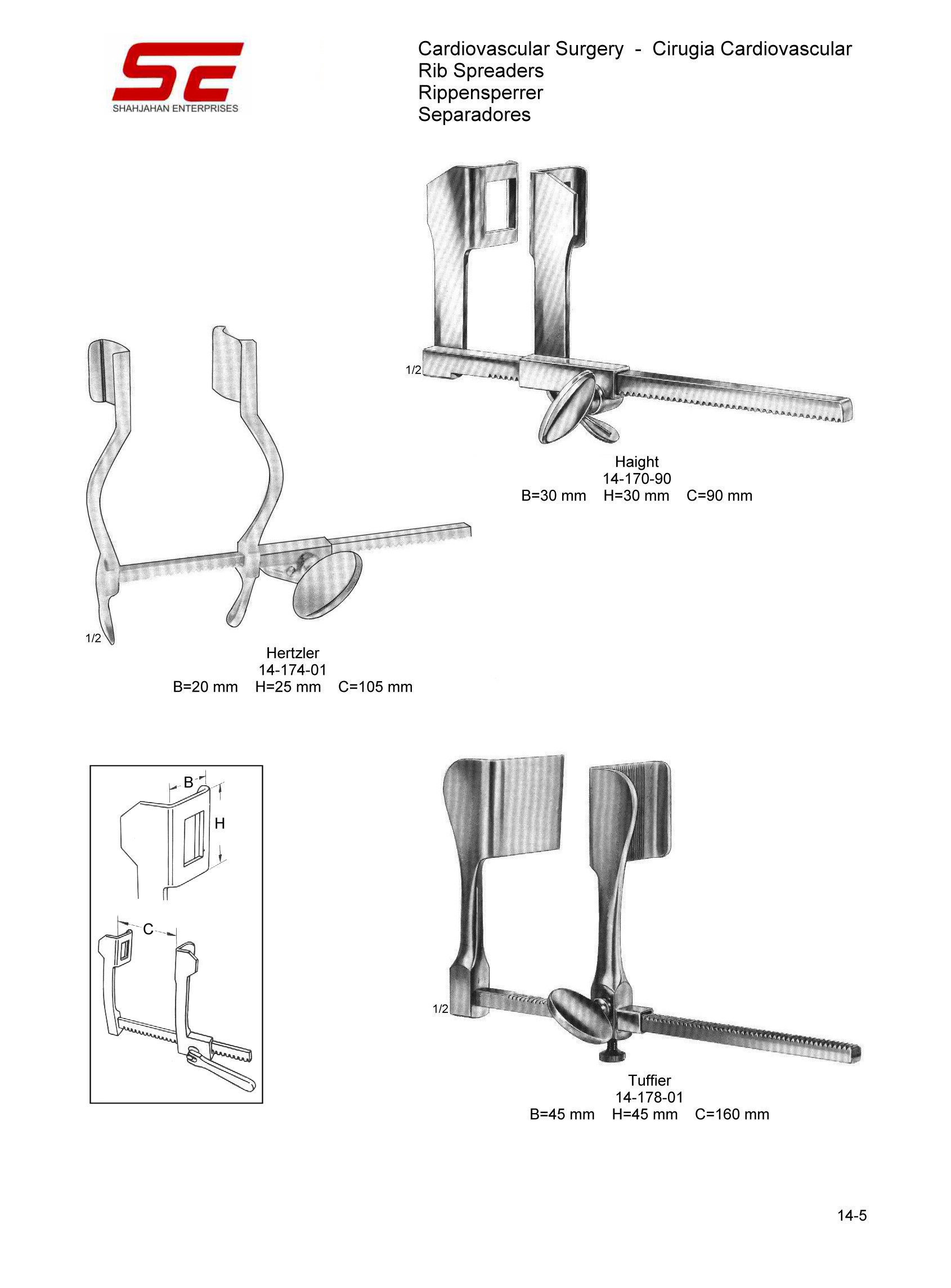 SE
SHAHJAHAN ENTERPRISES

Cardiovascular Surgery - Cirugia Cardiovascular
Rib Spreaders
Rippensperrer
Separadores

1/2

Haight
14-170-90
B=30 mm H=30 mm C=90 mm

1/2

Hertzler
14-174-01
B=20 mm H=25 mm C=105 mm

B
H
C

1/2

Tuffier
14-178-01
B=45 mm H=45 mm C=160 mm

14-5