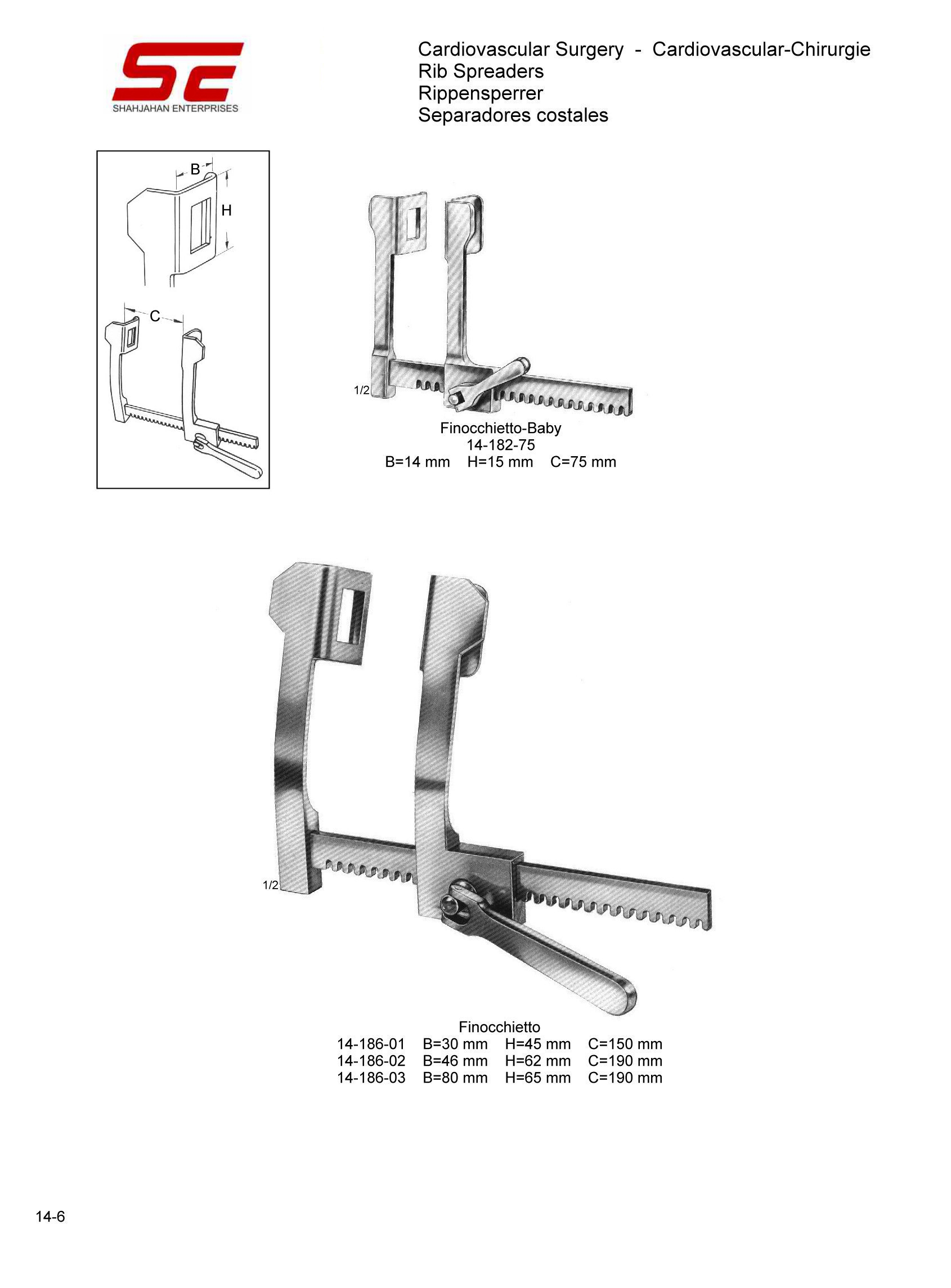 SE
SHAHJAHAN ENTERPRISES

Cardiovascular Surgery - Cardiovascular-Chirurgie
Rib Spreaders
Rippensperrer
Separadores costales

B
H
C

1/2

Finocchietto-Baby
14-182-75
B=14 mm H=15 mm C=75 mm

1/2

Finocchietto
14-186-01 B=30 mm H=45 mm C=150 mm
14-186-02 B=46 mm H=62 mm C=190 mm
14-186-03 B=80 mm H=65 mm C=190 mm

14-6