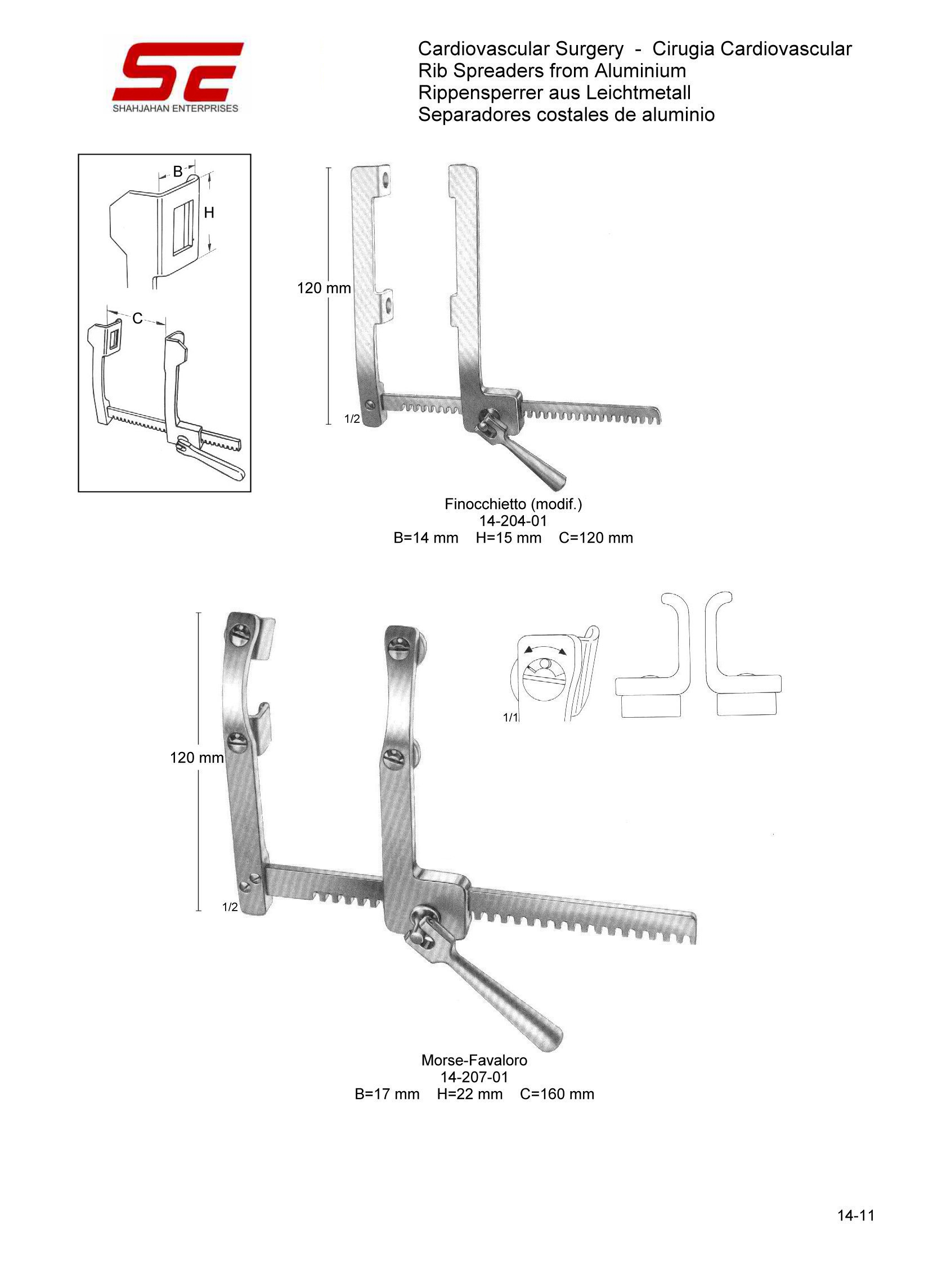 SE
SHAHJAHAN ENTERPRISES

Cardiovascular Surgery - Cirugia Cardiovascular
Rib Spreaders from Aluminium
Rippensperrer aus Leichtmetall
Separadores costales de aluminio

B
H
C

120 mm
1/2

Finocchietto (modif.)
14-204-01
B=14 mm H=15 mm C=120 mm

120 mm
1/2
1/1

Morse-Favaloro
14-207-01
B=17 mm H=22 mm C=160 mm

14-11