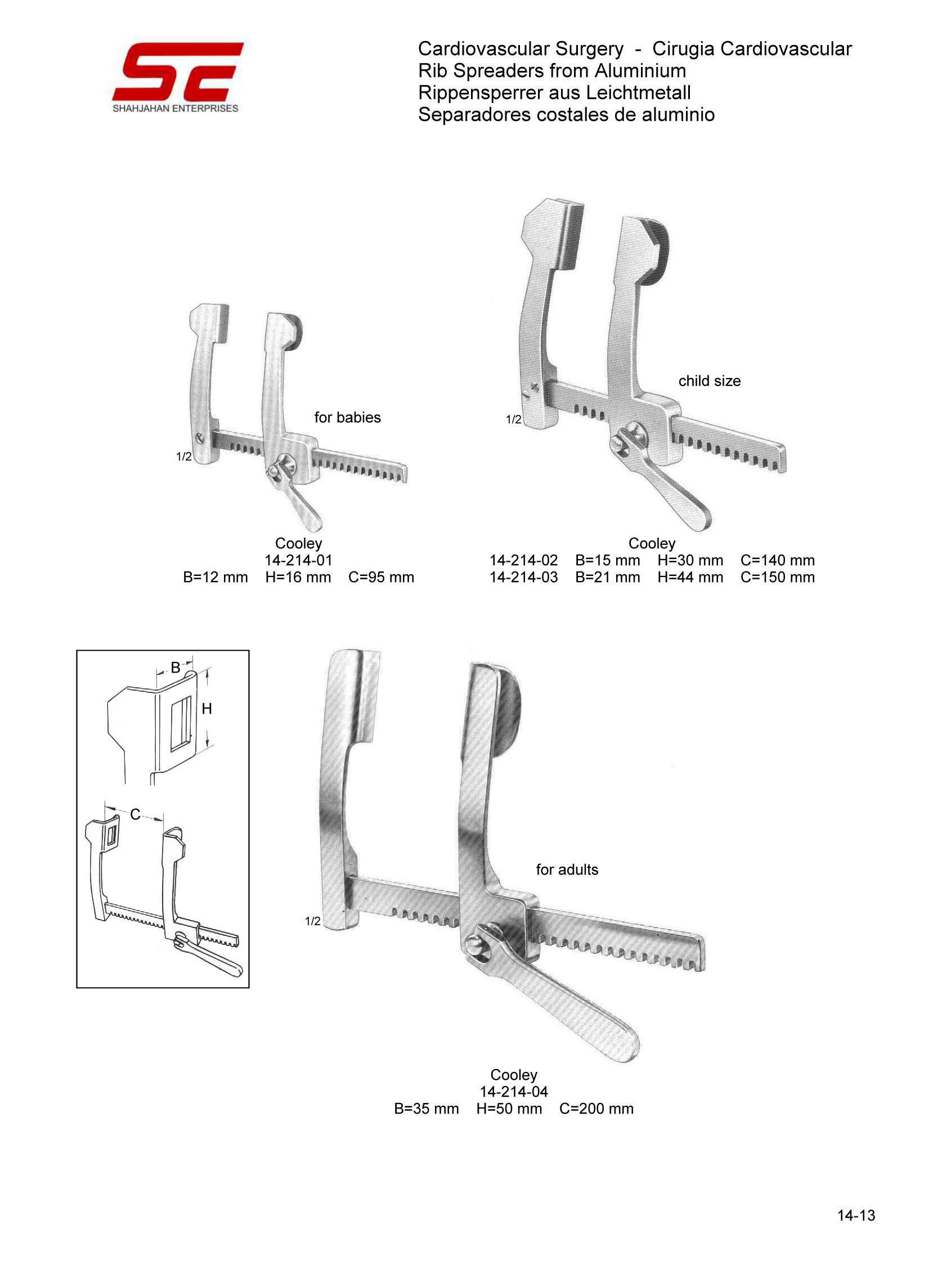 SE
SHAHJAHAN ENTERPRISES

Cardiovascular Surgery - Cirugia Cardiovascular
Rib Spreaders from Aluminium
Rippensperrer aus Leichtmetall
Separadores costales de aluminio

for babies

1/2

Cooley
14-214-01
B=12 mm H=16 mm C=95 mm

child size

1/2

Cooley
14-214-02 B=15 mm H=30 mm C=140 mm
14-214-03 B=21 mm H=44 mm C=150 mm

B
H
C

for adults

1/2

Cooley
14-214-04
B=35 mm H=50 mm C=200 mm

14-13