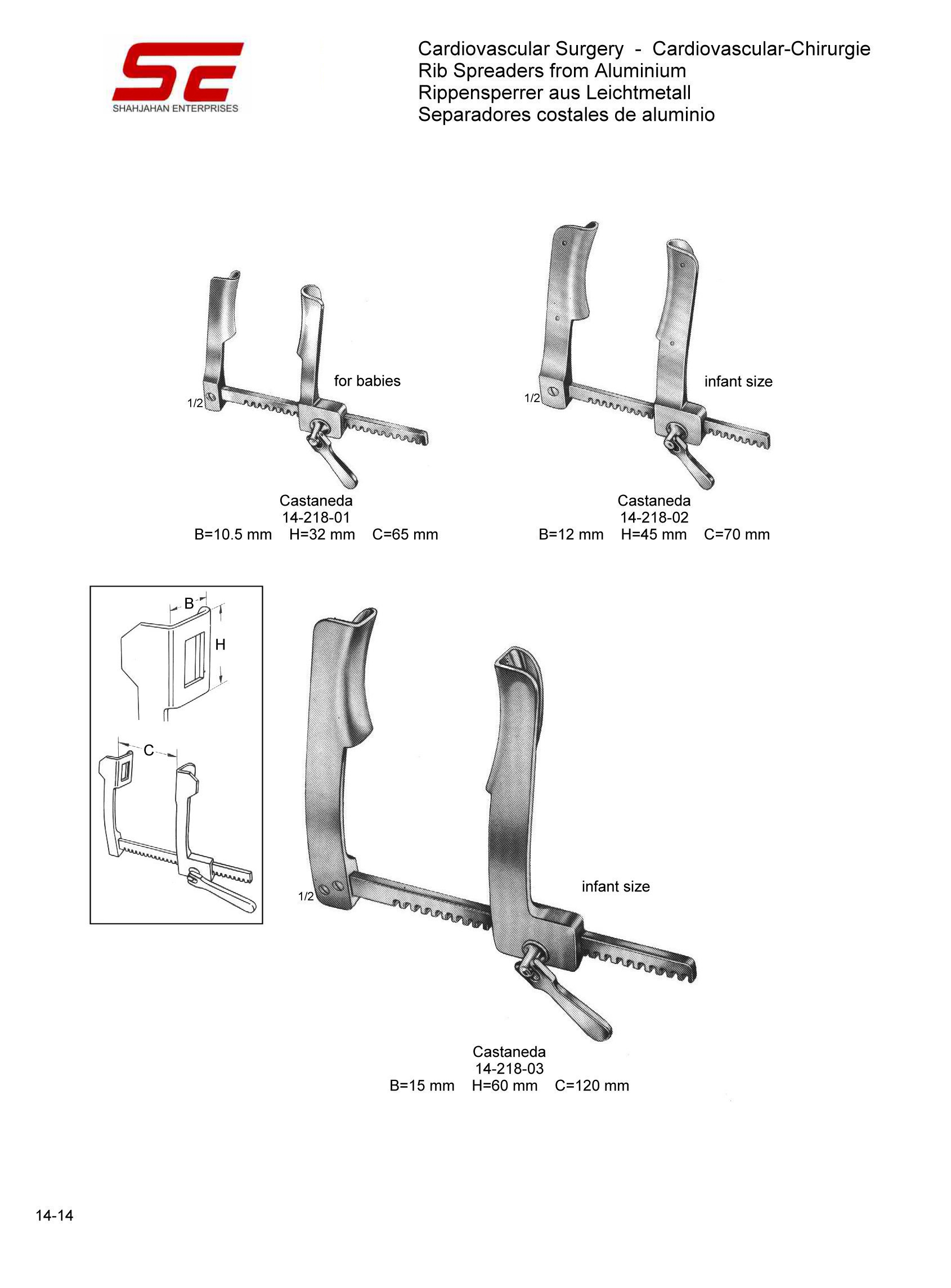 SE
SHAHJAHAN ENTERPRISES

Cardiovascular Surgery - Cardiovascular-Chirurgie
Rib Spreaders from Aluminium
Rippensperrer aus Leichtmetall
Separadores costales de aluminio

for babies

1/2

Castaneda
14-218-01
B=10.5 mm H=32 mm C=65 mm

infant size

1/2

Castaneda
14-218-02
B=12 mm H=45 mm C=70 mm

B

H

C

infant size

1/2

Castaneda
14-218-03
B=15 mm H=60 mm C=120 mm

14-14