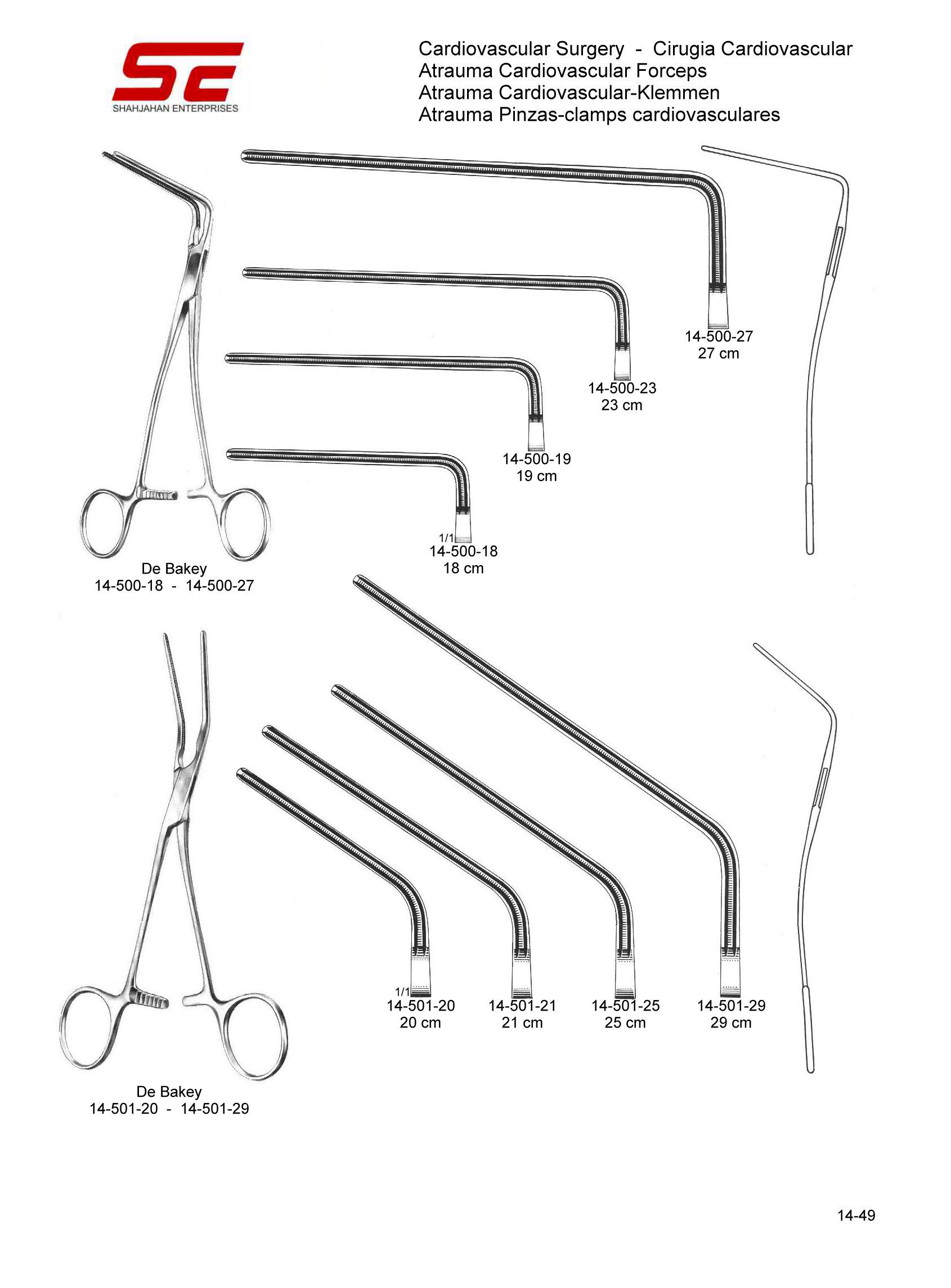 SE
SHAHJAHAN ENTERPRISES

Cardiovascular Surgery - Cirugia Cardiovascular
Atrauma Cardiovascular Forceps
Atrauma Cardiovascular-Klemmen
Atrauma Pinzas-clamps cardiovasculares

14-500-27
27 cm

14-500-23
23 cm

14-500-19
19 cm

1/1
14-500-18
18 cm

De Bakey
14-500-18 - 14-500-27

1/1
14-501-20
20 cm

14-501-21
21 cm

14-501-25
25 cm

14-501-29
29 cm

De Bakey
14-501-20 - 14-501-29

14-49