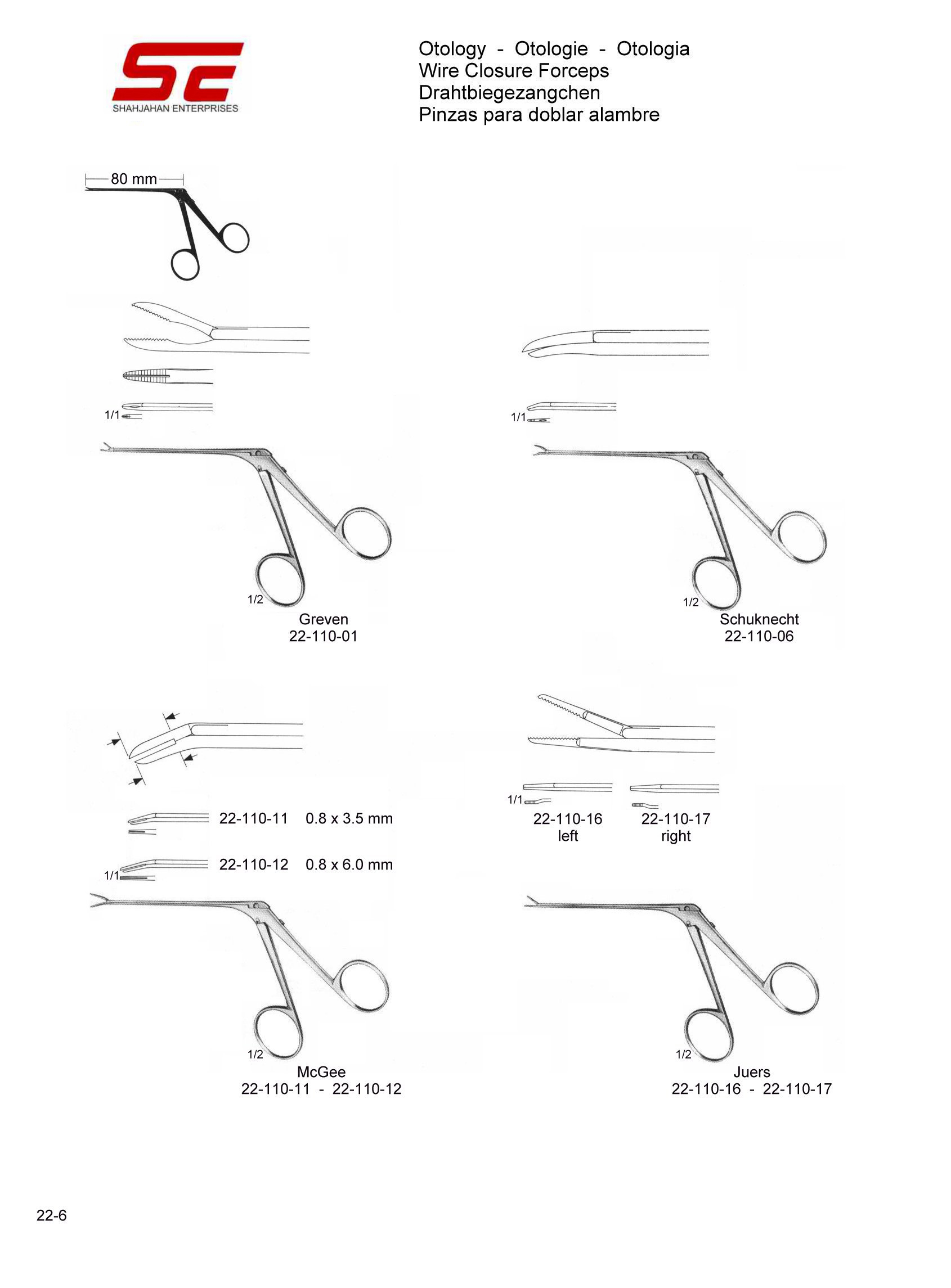 SE
SHAHJAHAN ENTERPRISES

Otology - Otologie - Otologia
Wire Closure Forceps
Drahtbiegezangchen
Pinzas para doblar alambre

80 mm

1/1

1/2
Greven
22-110-01

1/1

1/2
Schuknecht
22-110-06

22-110-11 0.8 x 3.5 mm

1/1
22-110-12 0.8 x 6.0 mm

1/2
McGee
22-110-11 - 22-110-12

1/1
22-110-16
left

22-110-17
right

1/2
Juers
22-110-16 - 22-110-17

22-6