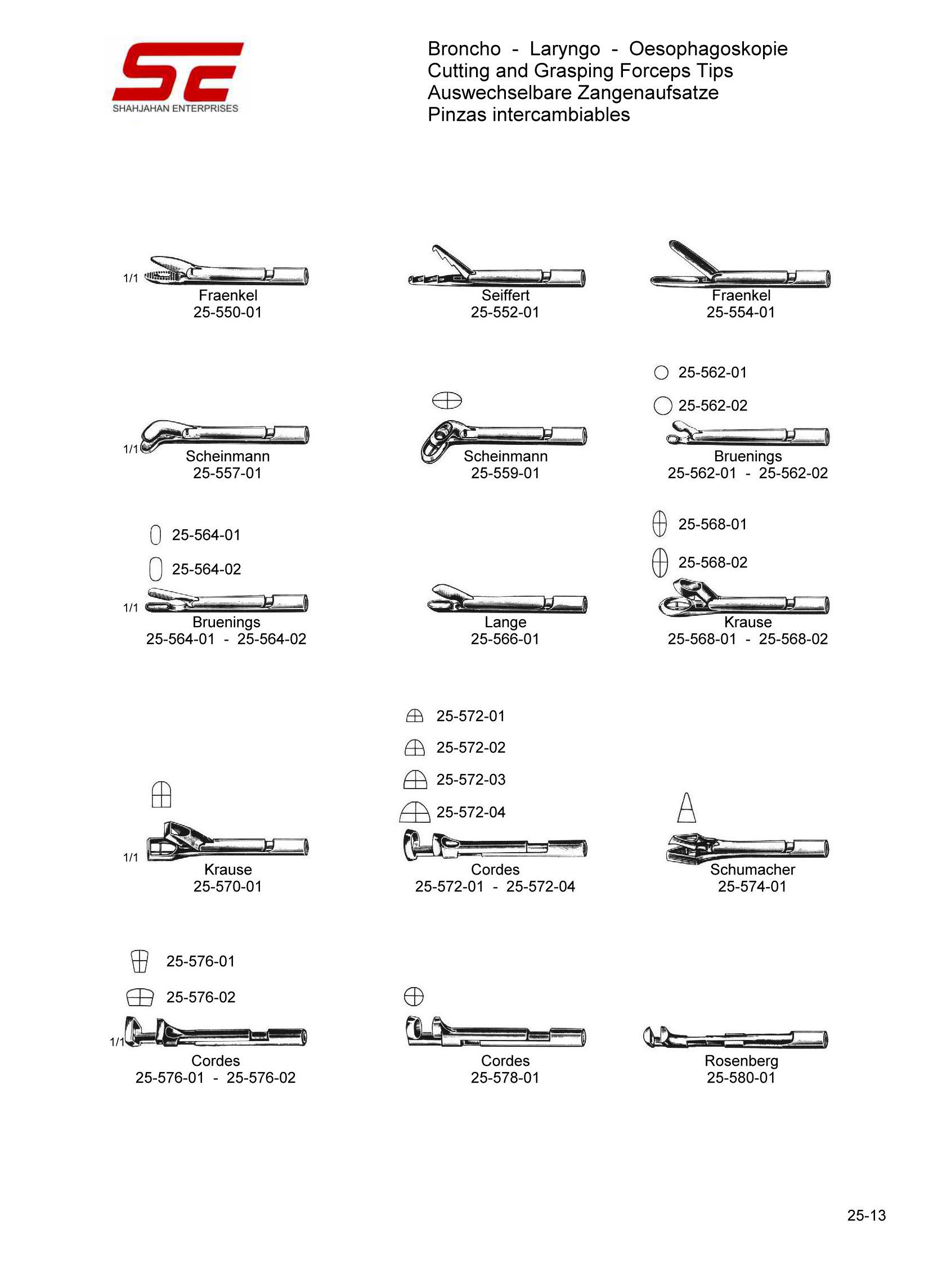 SE
SHAHJAHAN ENTERPRISES

Broncho - Laryngo - Oesophagoskopie
Cutting and Grasping Forceps Tips
Auswechselbare Zangenaufsatze
Pinzas intercambiables

1/1
Fraenkel
25-550-01

Seiffert
25-552-01

Fraenkel
25-554-01

1/1
Scheinmann
25-557-01

Scheinmann
25-559-01

25-562-01
25-562-02
Bruenings
25-562-01 - 25-562-02

25-564-01
25-564-02
1/1
Bruenings
25-564-01 - 25-564-02

Lange
25-566-01

25-568-01
25-568-02
Krause
25-568-01 - 25-568-02

1/1
Krause
25-570-01

25-572-01
25-572-02
25-572-03
25-572-04
Cordes
25-572-01 - 25-572-04

Schumacher
25-574-01

25-576-01
25-576-02
1/1
Cordes
25-576-01 - 25-576-02

Cordes
25-578-01

Rosenberg
25-580-01

25-13