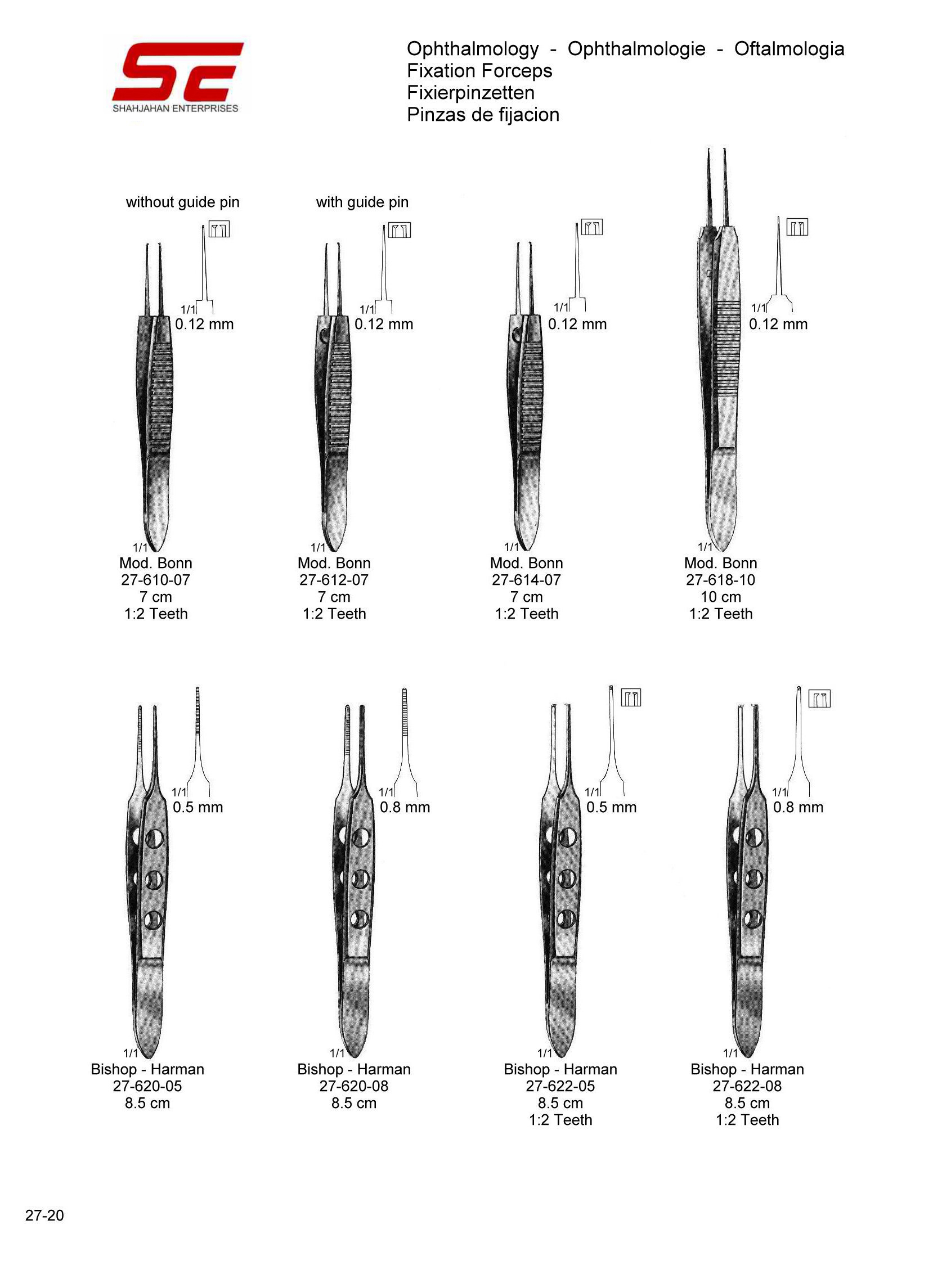 SE
SHAHJAHAN ENTERPRISES

Ophthalmology - Ophthalmologie - Oftalmologia
Fixation Forceps
Fixierpinzetten
Pinzas de fijacion

without guide pin

1/1
0.12 mm

1/1
Mod. Bonn
27-610-07
7 cm
1:2 Teeth

with guide pin

1/1
0.12 mm

1/1
Mod. Bonn
27-612-07
7 cm
1:2 Teeth

1/1
0.12 mm

1/1
Mod. Bonn
27-614-07
7 cm
1:2 Teeth

1/1
0.12 mm

1/1
Mod. Bonn
27-618-10
10 cm
1:2 Teeth

1/1
0.5 mm

1/1
Bishop - Harman
27-620-05
8.5 cm

1/1
0.8 mm

1/1
Bishop - Harman
27-620-08
8.5 cm

1/1
0.5 mm

1/1
Bishop - Harman
27-622-05
8.5 cm
1:2 Teeth

1/1
0.8 mm

1/1
Bishop - Harman
27-622-08
8.5 cm
1:2 Teeth

27-20