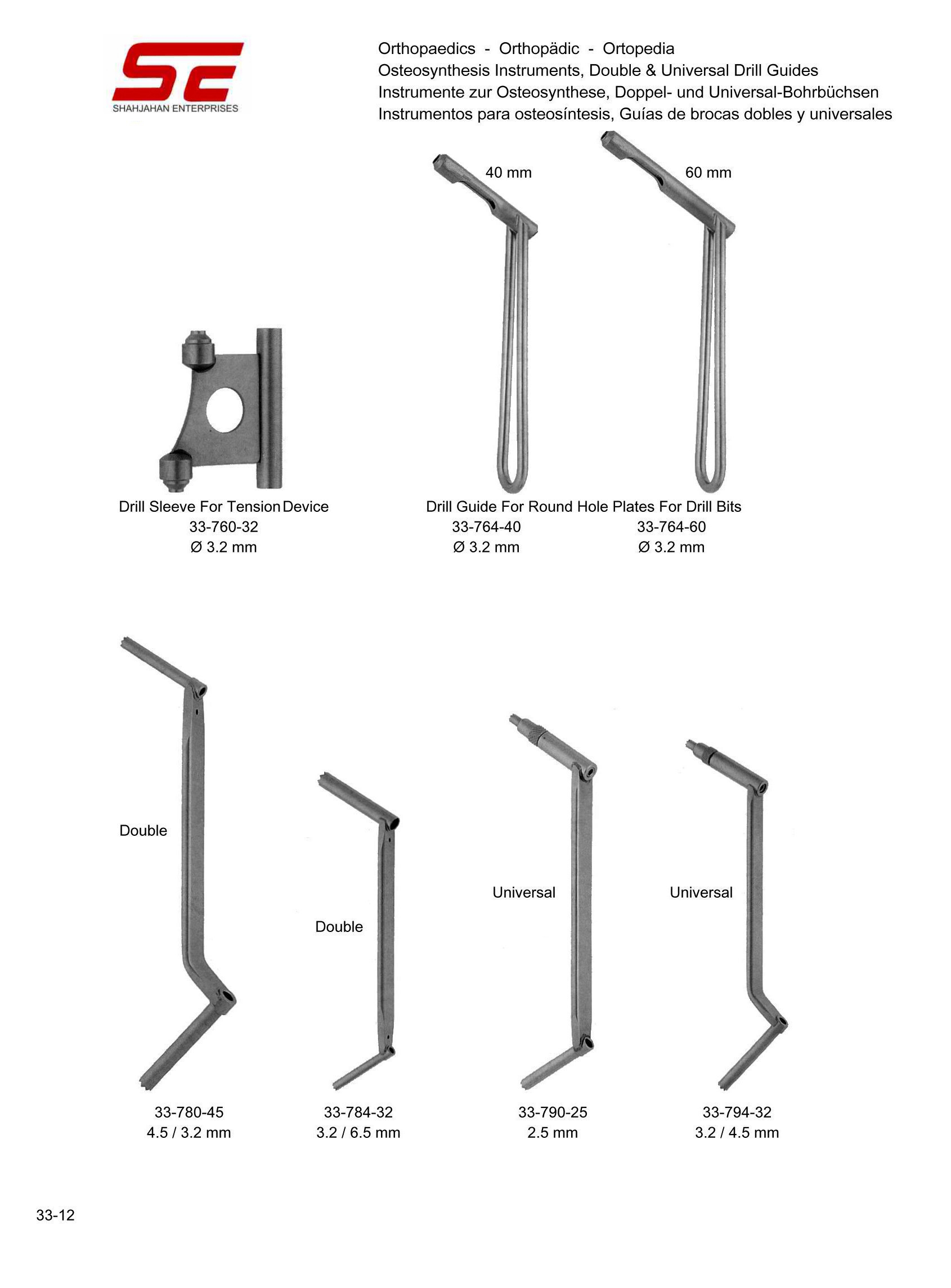 SE
SHAHJAHAN ENTERPRISES

Orthopaedics - Orthopädic - Ortopedia
Osteosynthesis Instruments, Double & Universal Drill Guides
Instrumente zur Osteosynthese, Doppel- und Universal-Bohrbüchsen
Instrumentos para osteosíntesis, Guías de brocas dobles y universales

40 mm

60 mm

Drill Sleeve For Tension Device
33-760-32
Ø 3.2 mm

Drill Guide For Round Hole Plates For Drill Bits
33-764-40
Ø 3.2 mm

33-764-60
Ø 3.2 mm

Double

Double

Universal

Universal

33-780-45
4.5 / 3.2 mm

33-784-32
3.2 / 6.5 mm

33-790-25
2.5 mm

33-794-32
3.2 / 4.5 mm

33-12