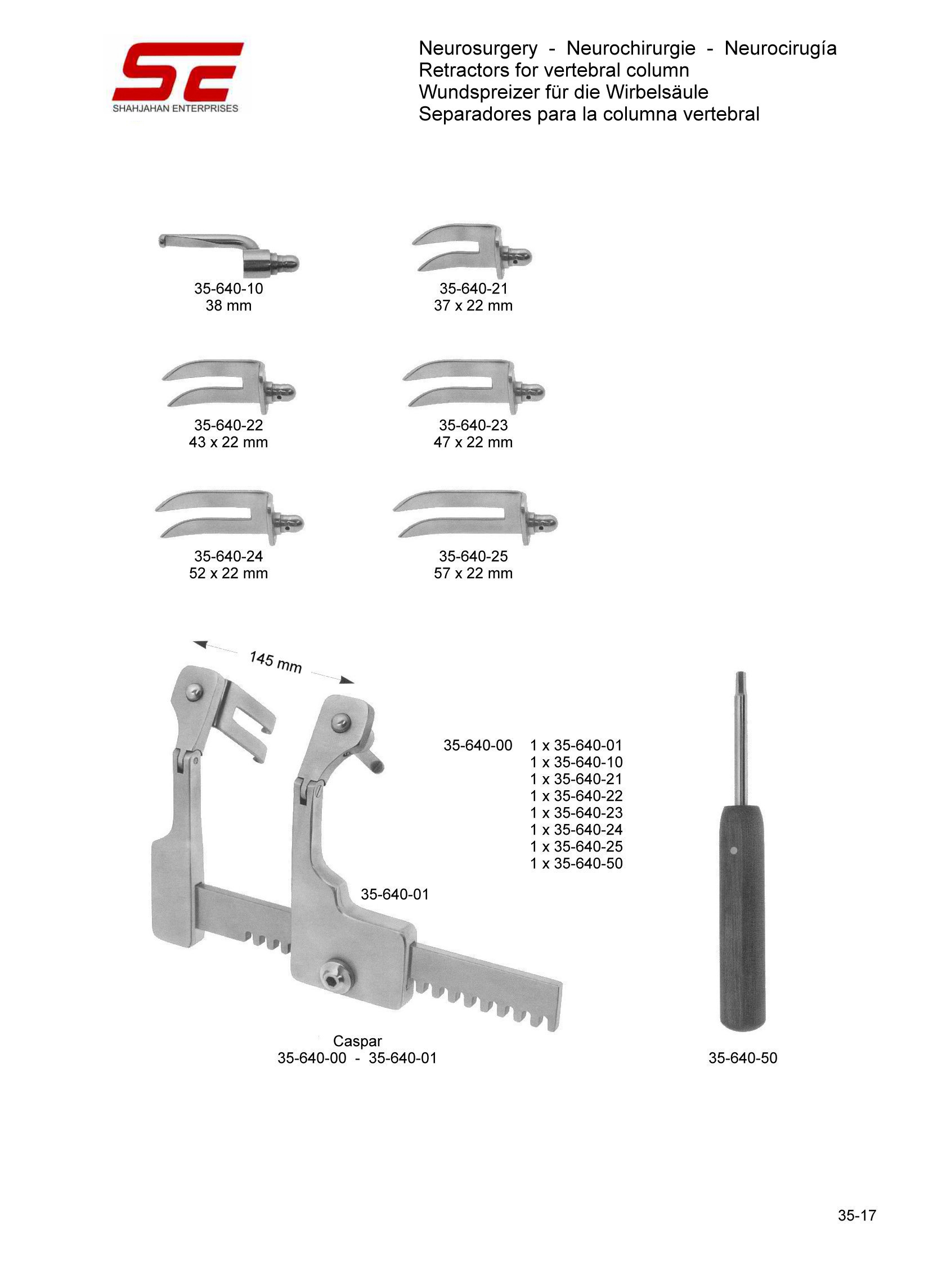 SE
SHAHJAHAN ENTERPRISES

Neurosurgery - Neurochirurgie - Neurocirugía
Retractors for vertebral column
Wundspreizer für die Wirbelsäule
Separadores para la columna vertebral

35-640-10
38 mm

35-640-21
37 x 22 mm

35-640-22
43 x 22 mm

35-640-23
47 x 22 mm

35-640-24
52 x 22 mm

35-640-25
57 x 22 mm

145 mm

35-640-00 1 x 35-640-01
1 x 35-640-10
1 x 35-640-21
1 x 35-640-22
1 x 35-640-23
1 x 35-640-24
1 x 35-640-25
1 x 35-640-50

35-640-01

Caspar
35-640-00 - 35-640-01

35-640-50

35-17